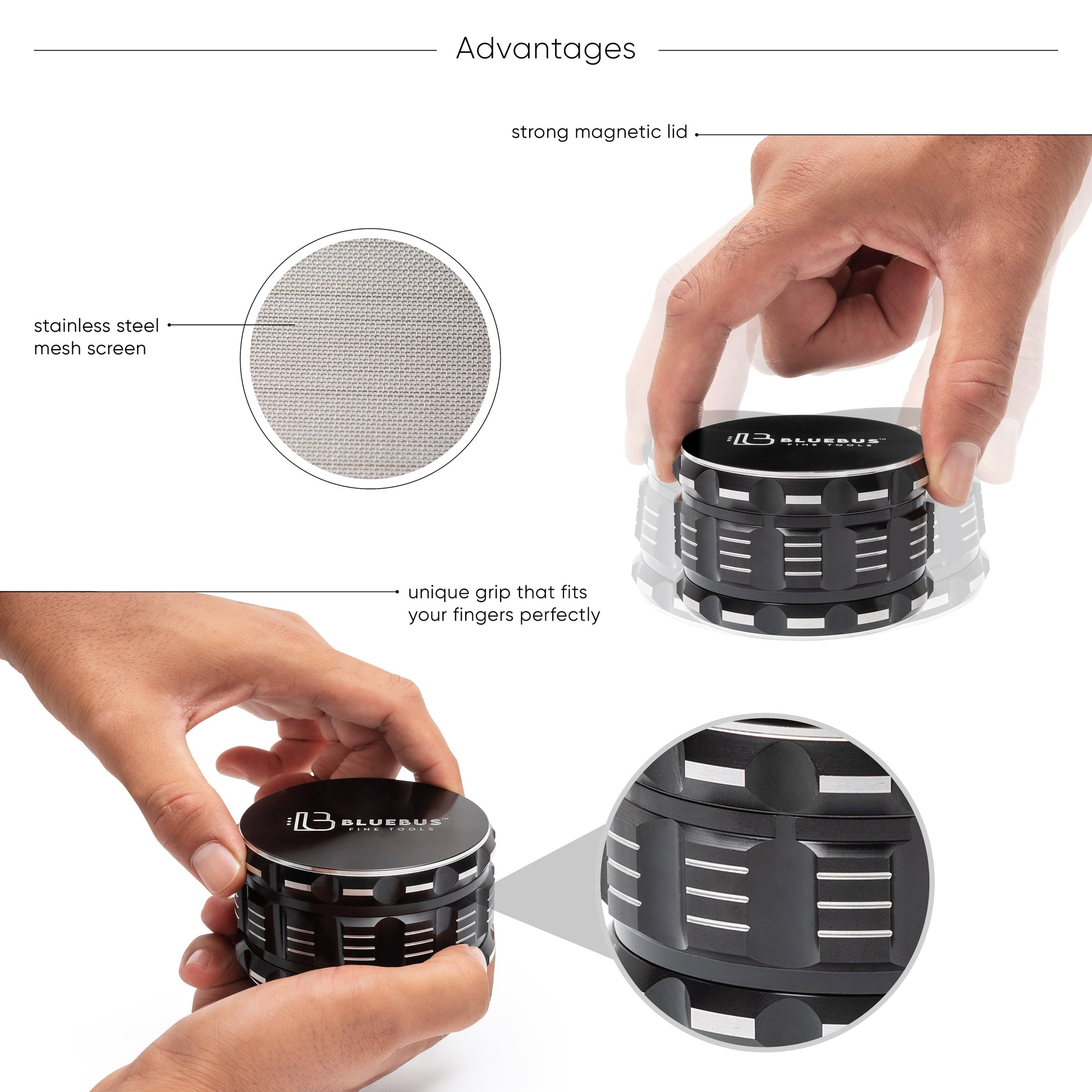 Advantages

strong magnetic lid

stainless steel mesh screen

BLUEBUS™
FINE TOOLS

unique grip that fits your fingers perfectly

BLUEBUS™
FINE TOOLS